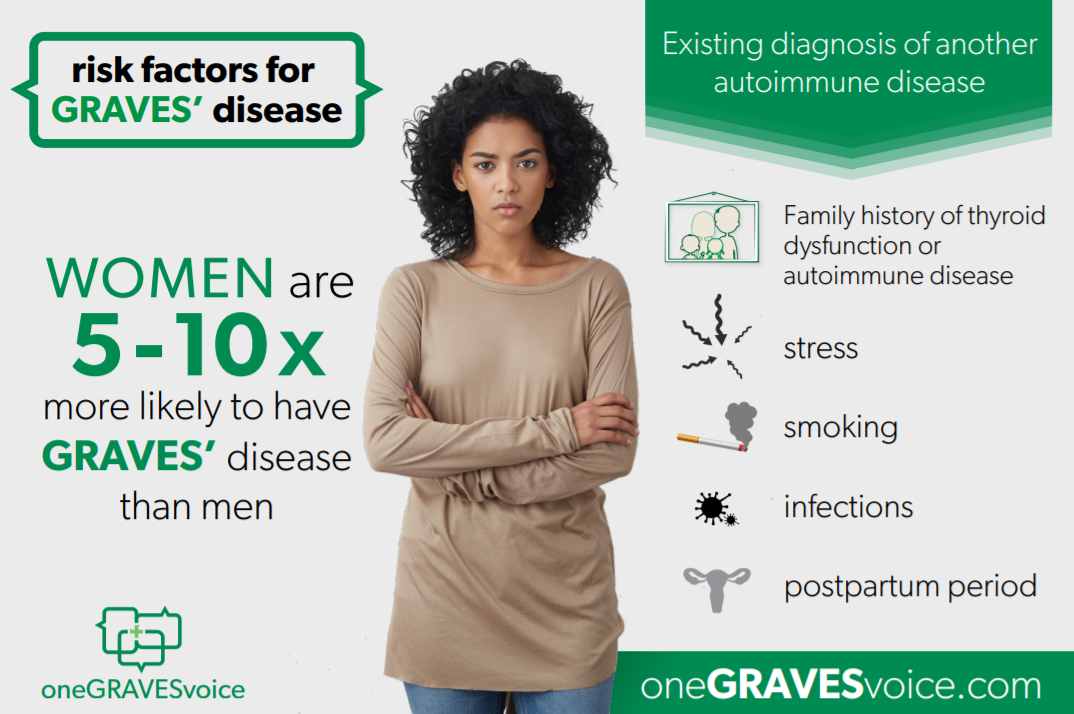 risk factors for GRAVES' disease

WOMEN are 5-10x more likely to have GRAVES' disease than men

oneGRAVESvoice

Existing diagnosis of another autoimmune disease

Family history of thyroid dysfunction or autoimmune disease

stress

smoking

infections

postpartum period

oneGRAVESvoice.com